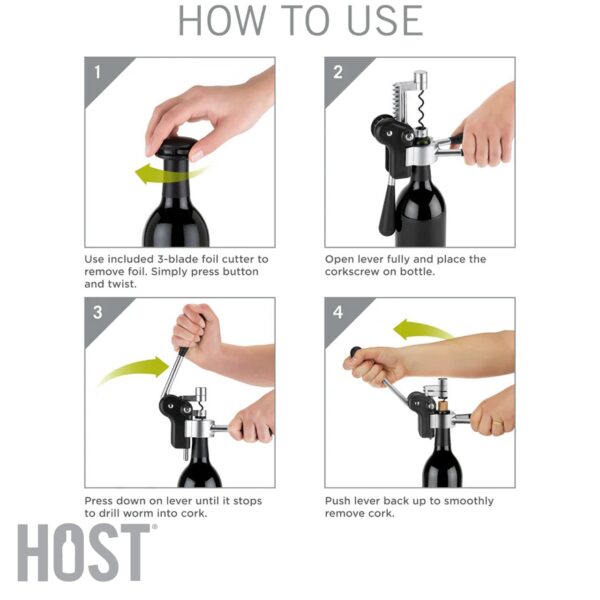 HOW TO USE

1

Use included 3-blade foil cutter to remove foil. Simply press button and twist.

2

Open lever fully and place the corkscrew on bottle.

3

Press down on lever until it stops to drill worm into cork.

4

Push lever back up to smoothly remove cork.

HOST®