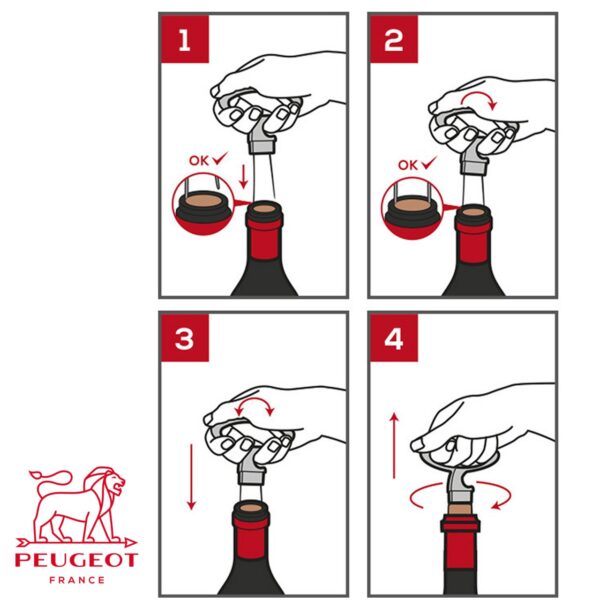 1

OK ✓

2

OK ✓

3

4

PEUGEOT
FRANCE