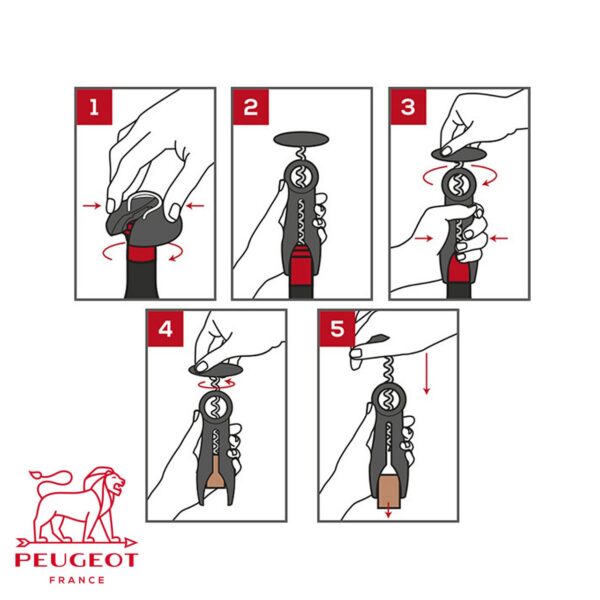 1

2

3

4

5

PEUGEOT
FRANCE