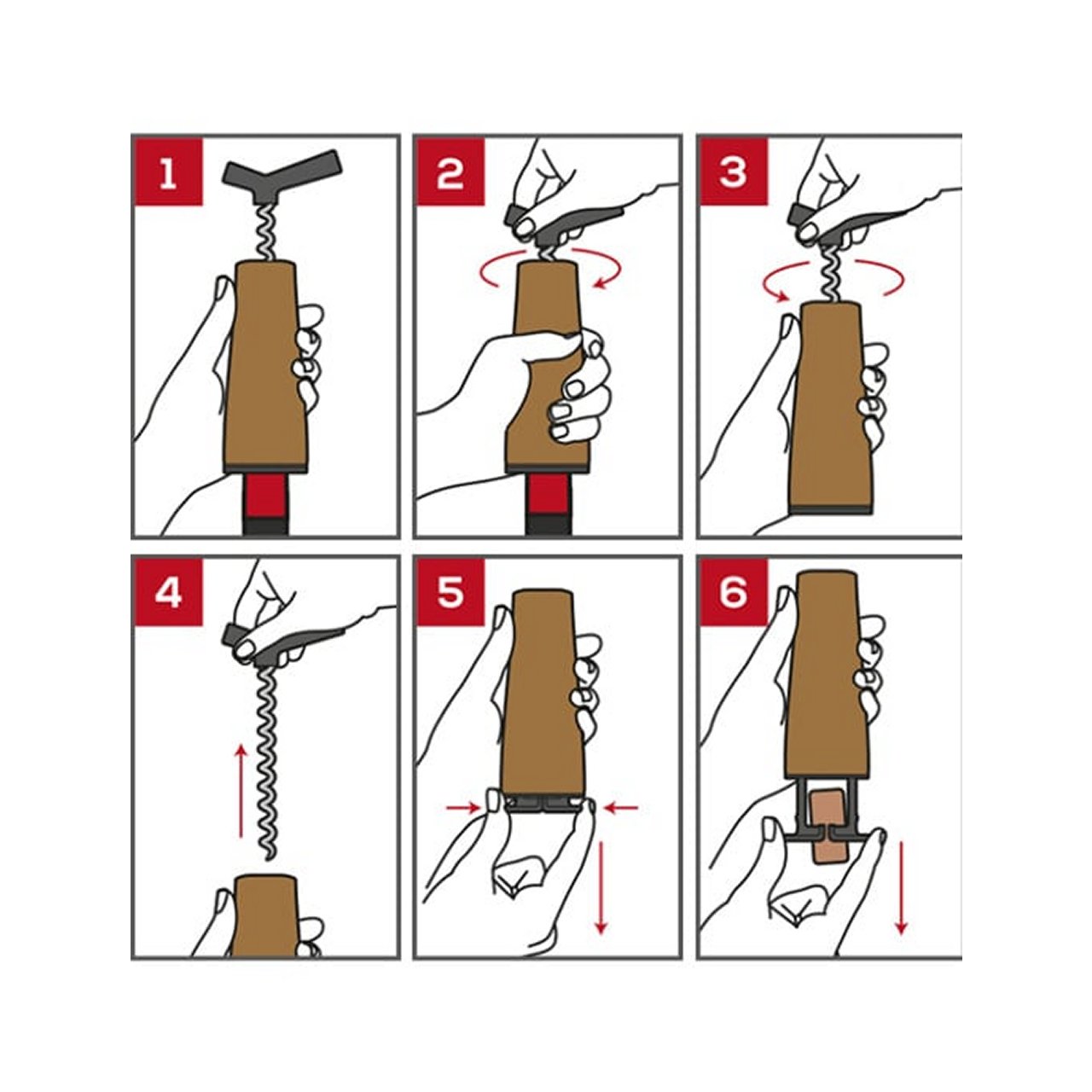 1

2

3

4

5

6